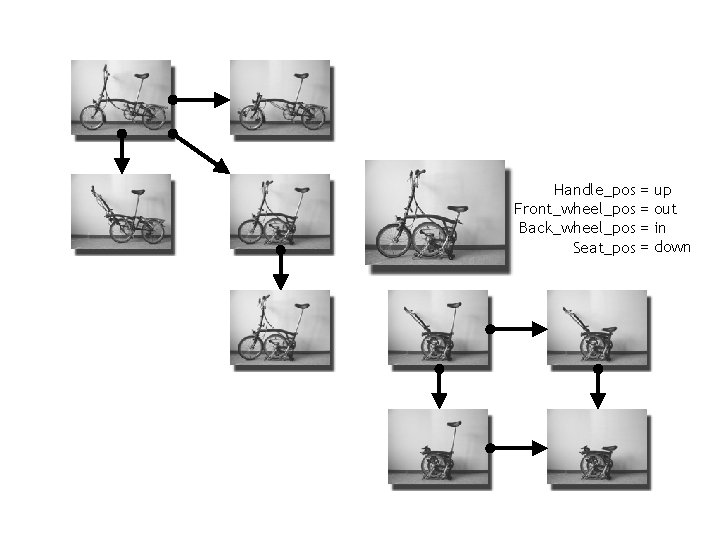 Handle_pos = up
Front_wheel_pos = out
Back_wheel_pos = in
Seat_pos = down