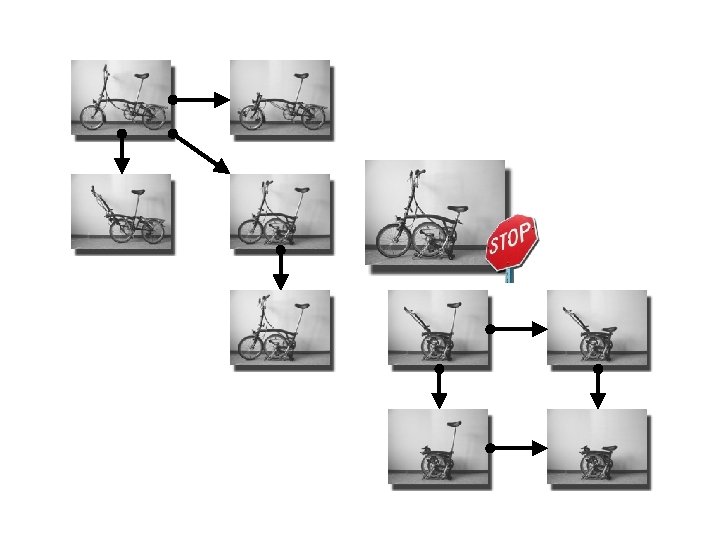 STOP