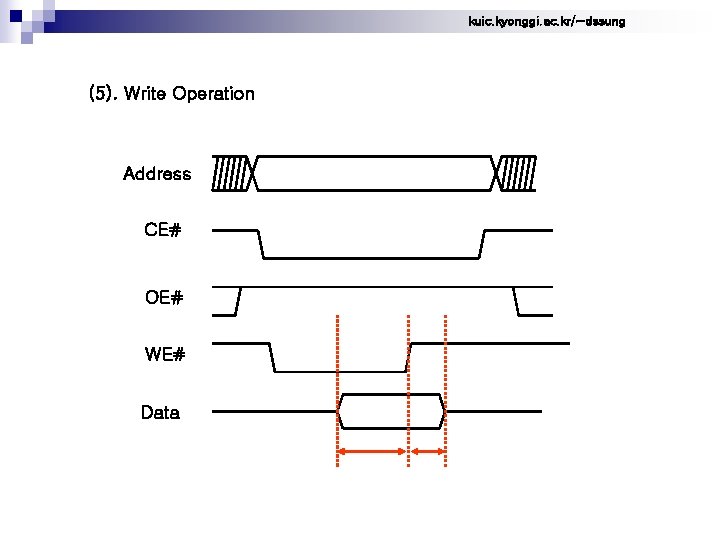 kuic.kyonggi.ac.kr/~dssung

(5). Write Operation

Address

CE#

OE#

WE#

Data