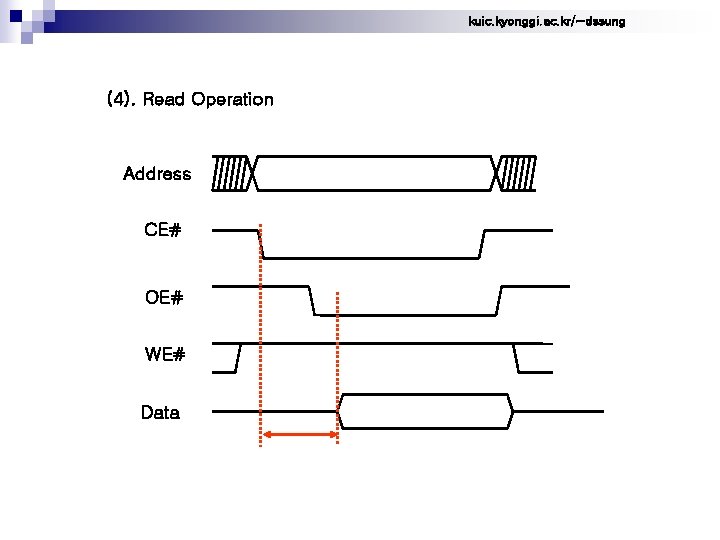 kuic.kyonggi.ac.kr/~dssung

(4). Read Operation

Address

CE#

OE#

WE#

Data