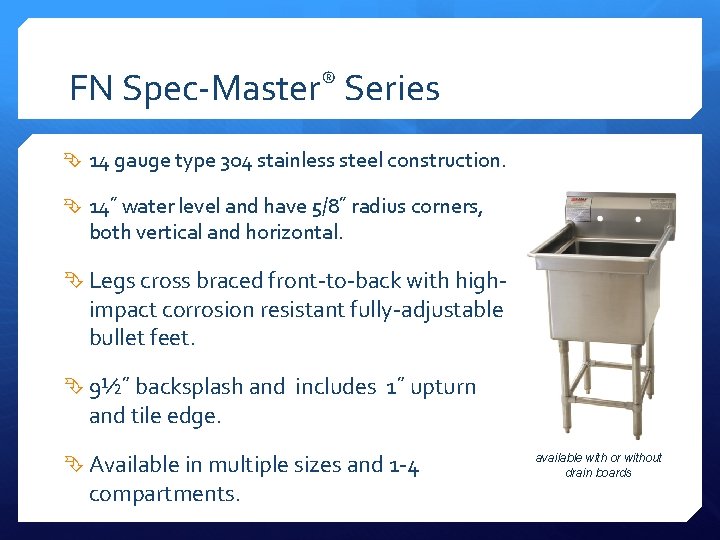 FN Spec-Master® Series

14 gauge type 304 stainless steel construction.

14" water level and have 5/8" radius corners, both vertical and horizontal.

Legs cross braced front-to-back with high-impact corrosion resistant fully-adjustable bullet feet.

9½" backsplash and includes 1" upturn and tile edge.

Available in multiple sizes and 1-4 compartments.

available with or without drain boards