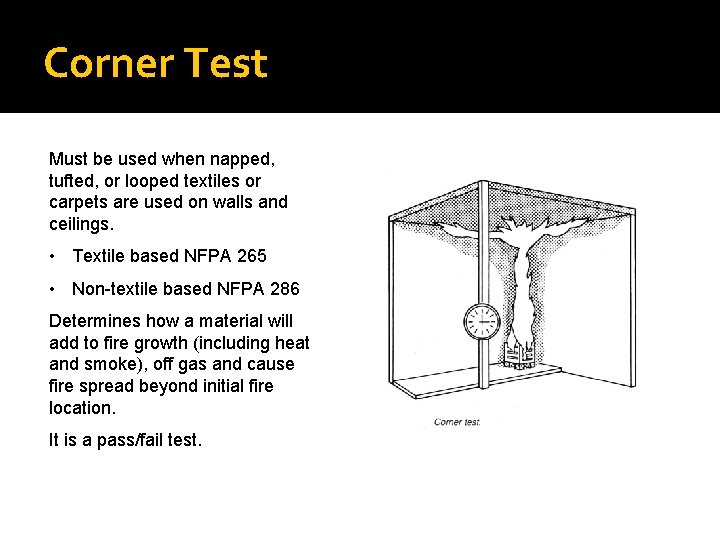 Corner Test

Must be used when napped, tufted, or looped textiles or carpets are used on walls and ceilings.

• Textile based NFPA 265

• Non-textile based NFPA 286

Determines how a material will add to fire growth (including heat and smoke), off gas and cause fire spread beyond initial fire location.

It is a pass/fail test.

Corner test.