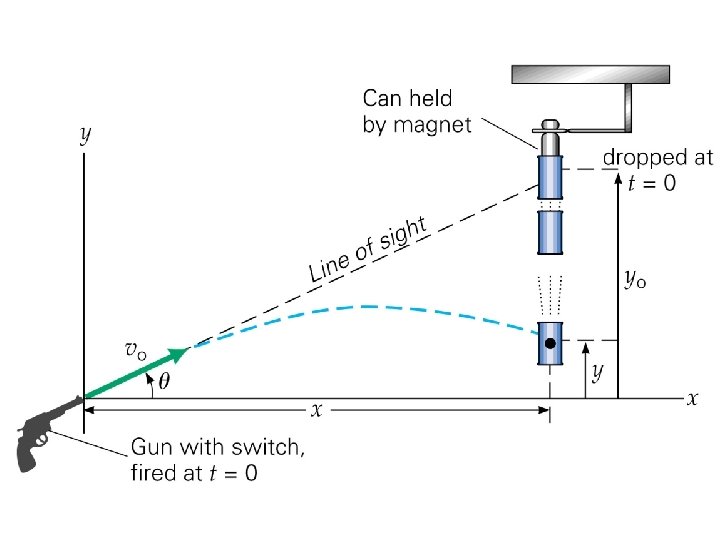 Can held by magnet

$y$

dropped at $t = 0$

Line of sight

$y_o$

$v_o$

$\theta$

$y$

$x$

$x$

Gun with switch, fired at $t = 0$