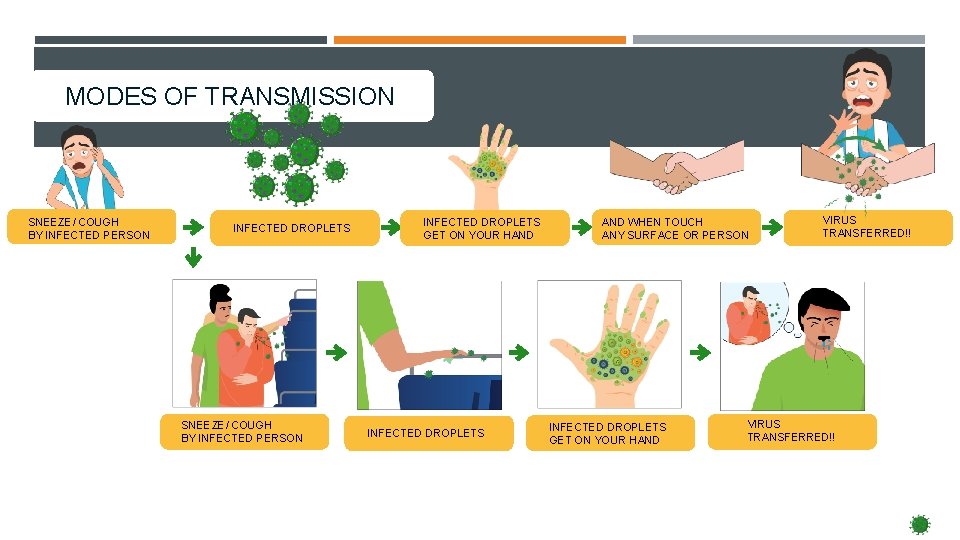 MODES OF TRANSMISSION

SNEEZE / COUGH BY INFECTED PERSON

INFECTED DROPLETS

INFECTED DROPLETS GET ON YOUR HAND

AND WHEN TOUCH ANY SURFACE OR PERSON

VIRUS TRANSFERRED!!

SNEEZE / COUGH BY INFECTED PERSON

INFECTED DROPLETS

INFECTED DROPLETS GET ON YOUR HAND

VIRUS TRANSFERRED!!