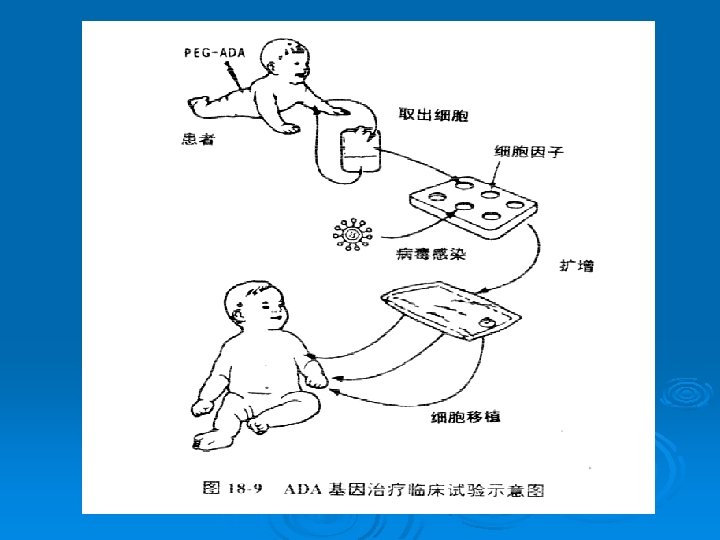 PEG-ADA

患者

取出细胞

细胞因子

病毒感染

扩增

细胞移植

图 18-9　ADA 基因治疗临床试验示意图