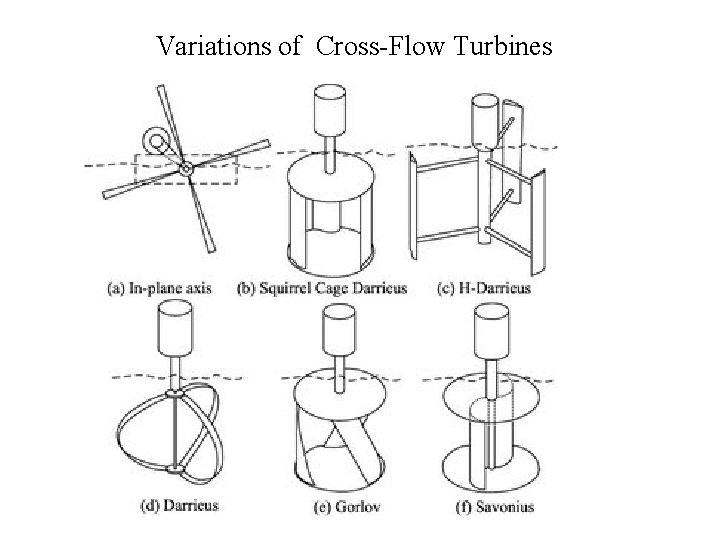 Variations of Cross-Flow Turbines

(a) In-plane axis
(b) Squirrel Cage Darrieus
(c) H-Darrieus
(d) Darrieus
(e) Gorlov
(f) Savonius