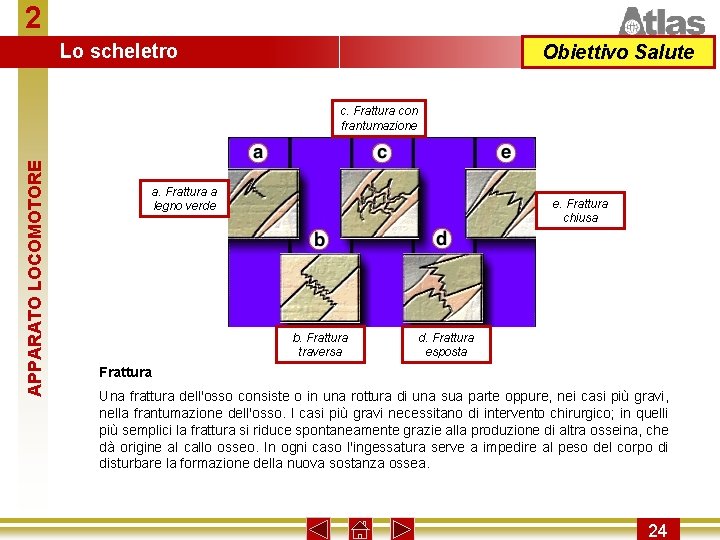 2

Atlas

Lo scheletro

Obiettivo Salute

APPARATO LOCOMOTORE

c. Frattura con frantumazione

a

c

e

a. Frattura a legno verde

e. Frattura chiusa

b

d

b. Frattura traversa

d. Frattura esposta

Frattura

Una frattura dell'osso consiste o in una rottura di una sua parte oppure, nei casi più gravi, nella frantumazione dell'osso. I casi più gravi necessitano di intervento chirurgico; in quelli più semplici la frattura si riduce spontaneamente grazie alla produzione di altra osseina, che dà origine al callo osseo. In ogni caso l'ingessatura serve a impedire al peso del corpo di disturbare la formazione della nuova sostanza ossea.

24