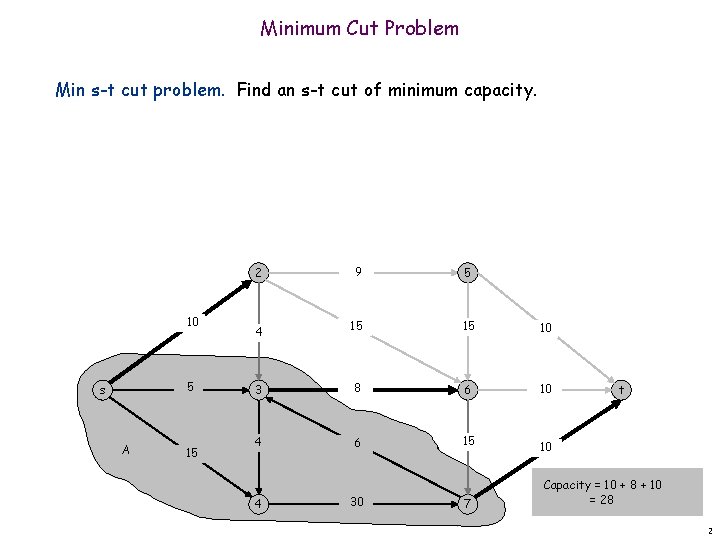 Minimum Cut Problem

Min s-t cut problem. Find an s-t cut of minimum capacity.

2
9
5
10
4
15
15
10
s
5
3
8
6
10
t
A
15
4
6
15
10
4
30
7

Capacity = 10 + 8 + 10
= 28

2