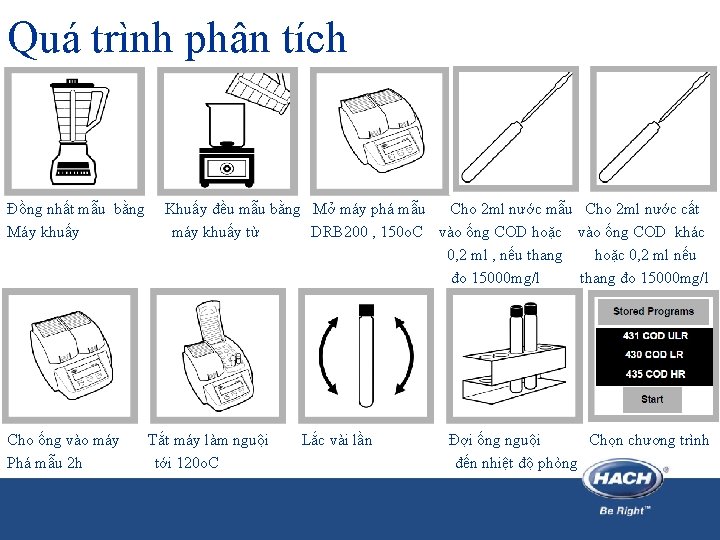 Quá trình phân tích

Đồng nhất mẫu bằng Máy khuấy

Khuấy đều mẫu bằng máy khuấy từ

Mở máy phá mẫu DRB200 , 150oC

Cho 2ml nước mẫu vào ống COD hoặc 0,2 ml , nếu thang đo 15000mg/l

Cho 2ml nước cất vào ống COD khác hoặc 0,2 ml nếu thang đo 15000mg/l

Cho ống vào máy Phá mẫu 2h

Tắt máy làm nguội tới 120oC

Lắc vài lần

Đợi ống nguội đến nhiệt độ phòng

Stored Programs
431 COD ULR
430 COD LR
435 COD HR
Start

Chọn chương trình

HACH
Be Right™