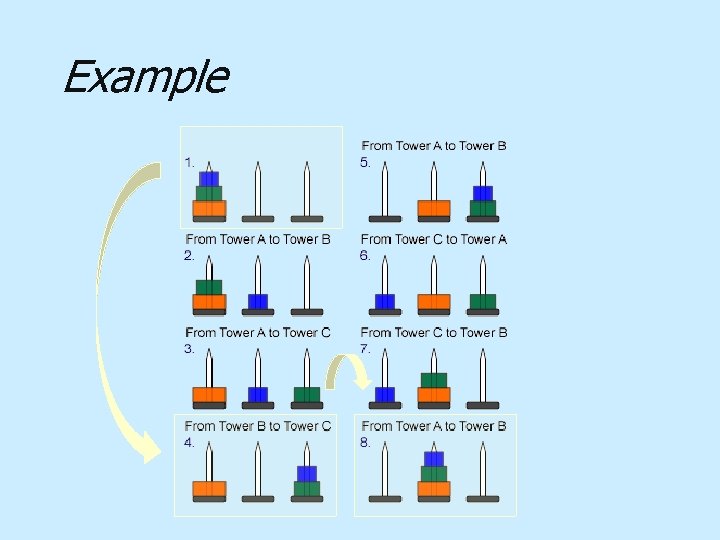 Example

1.

From Tower A to Tower B
2.

From Tower A to Tower C
3.

From Tower B to Tower C
4.

From Tower A to Tower B
5.

From Tower C to Tower A
6.

From Tower C to Tower B
7.

From Tower A to Tower B
8.