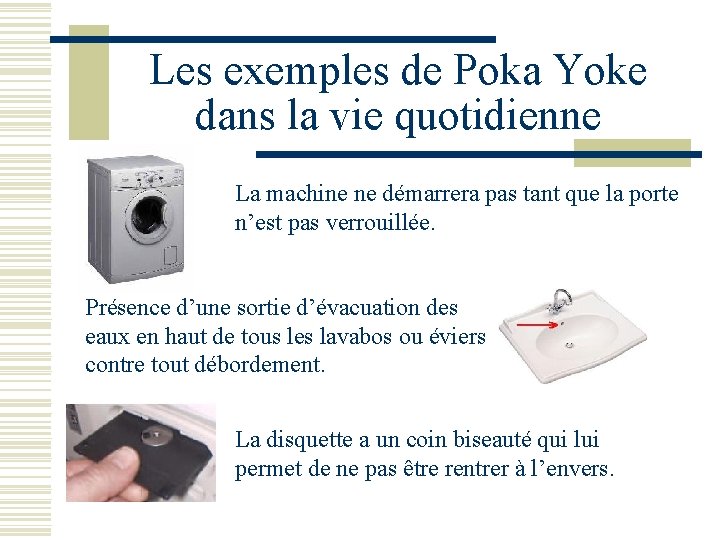 Les exemples de Poka Yoke dans la vie quotidienne

La machine ne démarrera pas tant que la porte n’est pas verrouillée.

Présence d’une sortie d’évacuation des eaux en haut de tous les lavabos ou éviers contre tout débordement.

La disquette a un coin biseauté qui lui permet de ne pas être rentrer à l’envers.