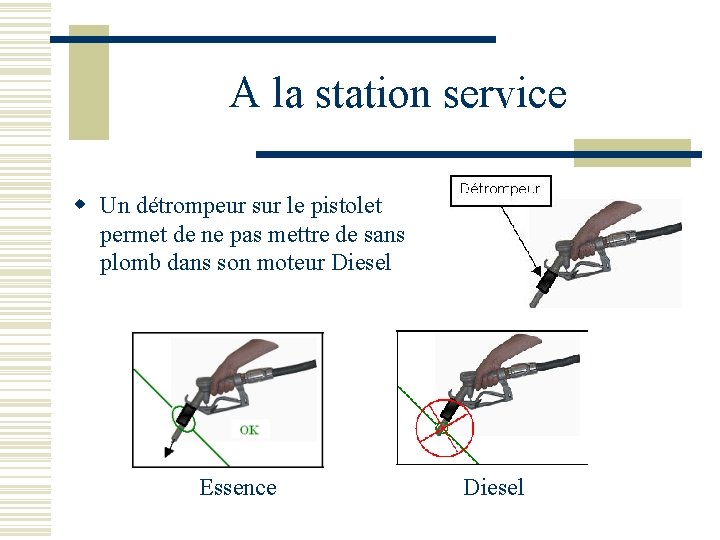 A la station service

Un détrompeur sur le pistolet permet de ne pas mettre de sans plomb dans son moteur Diesel

Détrompeur

OK

Essence

Diesel