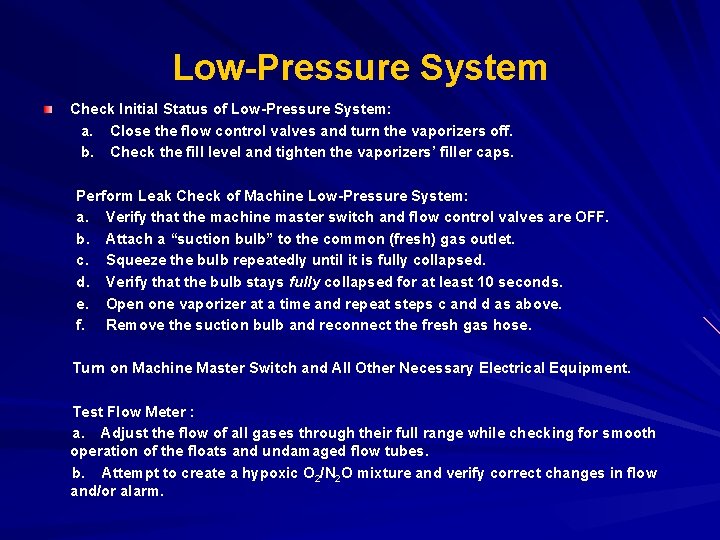 Low-Pressure System

Check Initial Status of Low-Pressure System:
a. Close the flow control valves and turn the vaporizers off.
b. Check the fill level and tighten the vaporizers' filler caps.

Perform Leak Check of Machine Low-Pressure System:
a. Verify that the machine master switch and flow control valves are OFF.
b. Attach a "suction bulb" to the common (fresh) gas outlet.
c. Squeeze the bulb repeatedly until it is fully collapsed.
d. Verify that the bulb stays fully collapsed for at least 10 seconds.
e. Open one vaporizer at a time and repeat steps c and d as above.
f. Remove the suction bulb and reconnect the fresh gas hose.

Turn on Machine Master Switch and All Other Necessary Electrical Equipment.

Test Flow Meter :
a. Adjust the flow of all gases through their full range while checking for smooth operation of the floats and undamaged flow tubes.
b. Attempt to create a hypoxic $O_2/N_2O$ mixture and verify correct changes in flow and/or alarm.