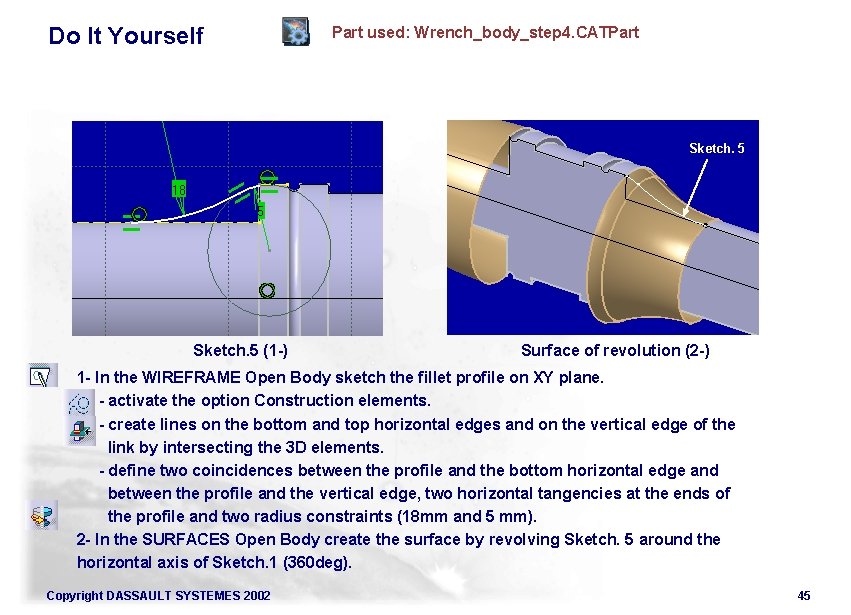 Do It Yourself

Part used: Wrench_body_step4.CATPart

18

5

Sketch. 5

Sketch.5 (1-)

Surface of revolution (2-)

1- In the WIREFRAME Open Body sketch the fillet profile on XY plane.

- activate the option Construction elements.

- create lines on the bottom and top horizontal edges and on the vertical edge of the link by intersecting the 3D elements.

- define two coincidences between the profile and the bottom horizontal edge and between the profile and the vertical edge, two horizontal tangencies at the ends of the profile and two radius constraints (18mm and 5 mm).

2- In the SURFACES Open Body create the surface by revolving Sketch. 5 around the horizontal axis of Sketch.1 (360deg).

Copyright DASSAULT SYSTEMES 2002

45