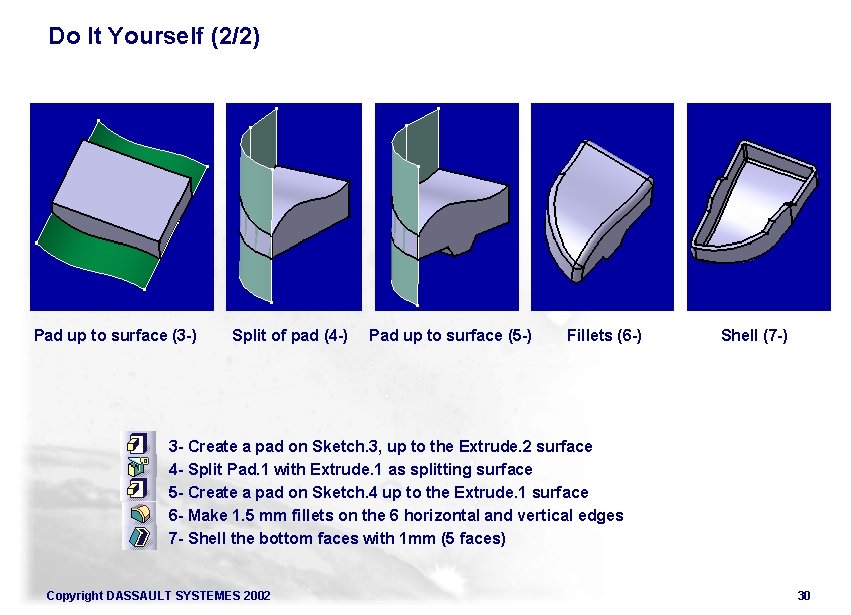 Do It Yourself (2/2)

Pad up to surface (3-)

Split of pad (4-)

Pad up to surface (5-)

Fillets (6-)

Shell (7-)

3- Create a pad on Sketch.3, up to the Extrude.2 surface
4- Split Pad.1 with Extrude.1 as splitting surface
5- Create a pad on Sketch.4 up to the Extrude.1 surface
6- Make 1.5 mm fillets on the 6 horizontal and vertical edges
7- Shell the bottom faces with 1mm (5 faces)

Copyright DASSAULT SYSTEMES 2002

30