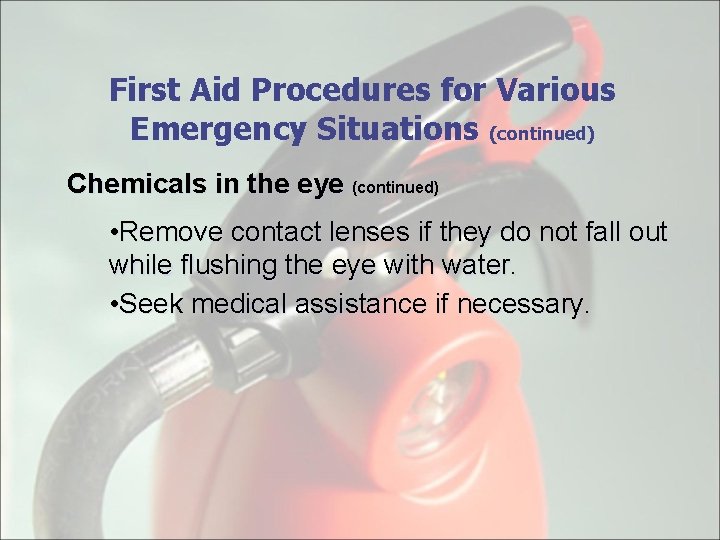 First Aid Procedures for Various Emergency Situations (continued)

Chemicals in the eye (continued)

•Remove contact lenses if they do not fall out while flushing the eye with water.

•Seek medical assistance if necessary.