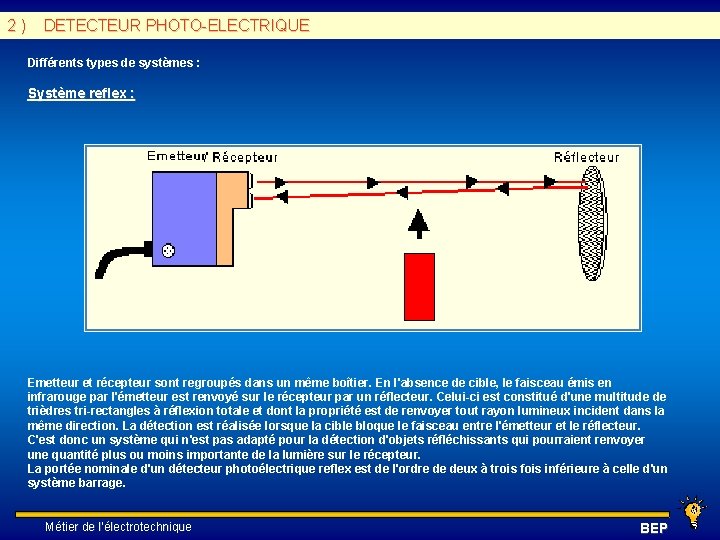 2 ) DETECTEUR PHOTO-ELECTRIQUE

Différents types de systèmes :

Système reflex :

Emetteur/ Récepteur

Réflecteur

Emetteur et récepteur sont regroupés dans un même boîtier. En l'absence de cible, le faisceau émis en infrarouge par l'émetteur est renvoyé sur le récepteur par un réflecteur. Celui-ci est constitué d'une multitude de trièdres tri-rectangles à réflexion totale et dont la propriété est de renvoyer tout rayon lumineux incident dans la même direction. La détection est réalisée lorsque la cible bloque le faisceau entre l'émetteur et le réflecteur.
C'est donc un système qui n'est pas adapté pour la détection d'objets réfléchissants qui pourraient renvoyer une quantité plus ou moins importante de la lumière sur le récepteur.
La portée nominale d'un détecteur photoélectrique reflex est de l'ordre de deux à trois fois inférieure à celle d'un système barrage.

Métier de l'électrotechnique

BEP