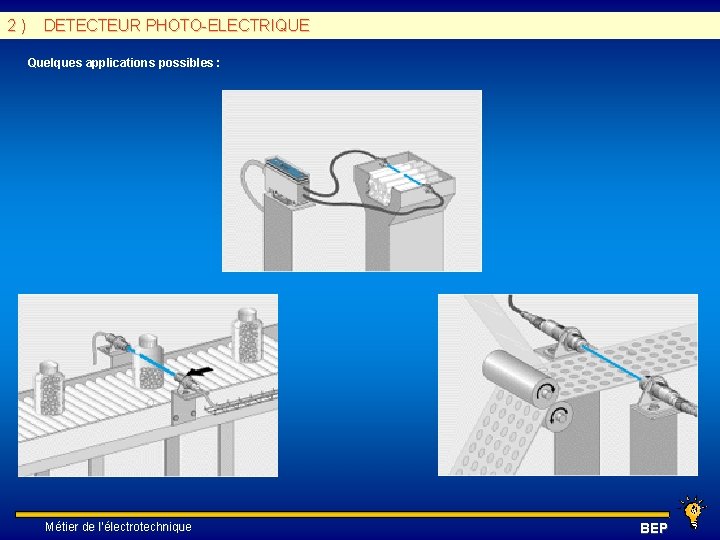 2 ) DETECTEUR PHOTO-ELECTRIQUE

Quelques applications possibles :

Métier de l'électrotechnique

BEP