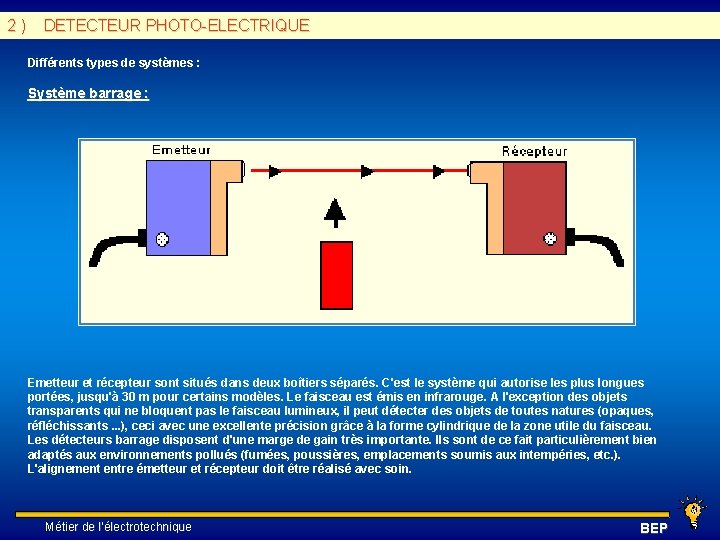 2 ) DETECTEUR PHOTO-ELECTRIQUE

Différents types de systèmes :

Système barrage :

Emetteur

Récepteur

Emetteur et récepteur sont situés dans deux boîtiers séparés. C'est le système qui autorise les plus longues portées, jusqu'à 30 m pour certains modèles. Le faisceau est émis en infrarouge. A l'exception des objets transparents qui ne bloquent pas le faisceau lumineux, il peut détecter des objets de toutes natures (opaques, réfléchissants ...), ceci avec une excellente précision grâce à la forme cylindrique de la zone utile du faisceau. Les détecteurs barrage disposent d'une marge de gain très importante. Ils sont de ce fait particulièrement bien adaptés aux environnements pollués (fumées, poussières, emplacements soumis aux intempéries, etc.). L'alignement entre émetteur et récepteur doit être réalisé avec soin.

Métier de l'électrotechnique

BEP