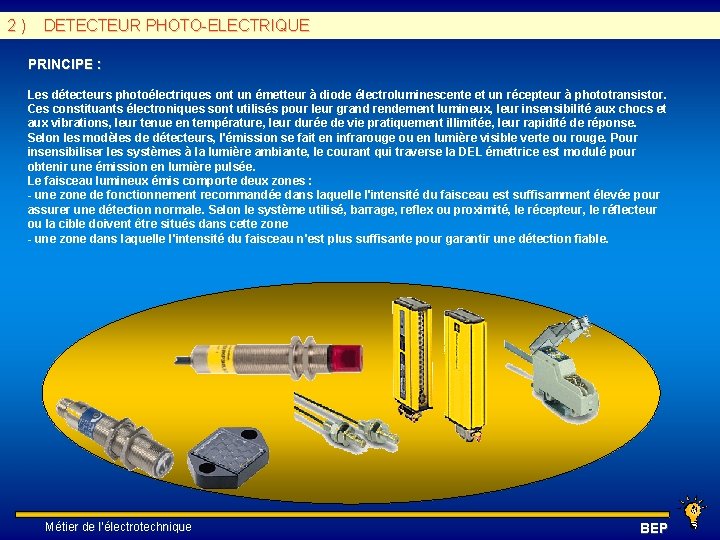 2 ) DETECTEUR PHOTO-ELECTRIQUE

PRINCIPE :

Les détecteurs photoélectriques ont un émetteur à diode électroluminescente et un récepteur à phototransistor. Ces constituants électroniques sont utilisés pour leur grand rendement lumineux, leur insensibilité aux chocs et aux vibrations, leur tenue en température, leur durée de vie pratiquement illimitée, leur rapidité de réponse.
Selon les modèles de détecteurs, l'émission se fait en infrarouge ou en lumière visible verte ou rouge. Pour insensibiliser les systèmes à la lumière ambiante, le courant qui traverse la DEL émettrice est modulé pour obtenir une émission en lumière pulsée.
Le faisceau lumineux émis comporte deux zones :
- une zone de fonctionnement recommandée dans laquelle l'intensité du faisceau est suffisamment élevée pour assurer une détection normale. Selon le système utilisé, barrage, reflex ou proximité, le récepteur, le réflecteur ou la cible doivent être situés dans cette zone
- une zone dans laquelle l'intensité du faisceau n'est plus suffisante pour garantir une détection fiable.

Métier de l'électrotechnique

BEP