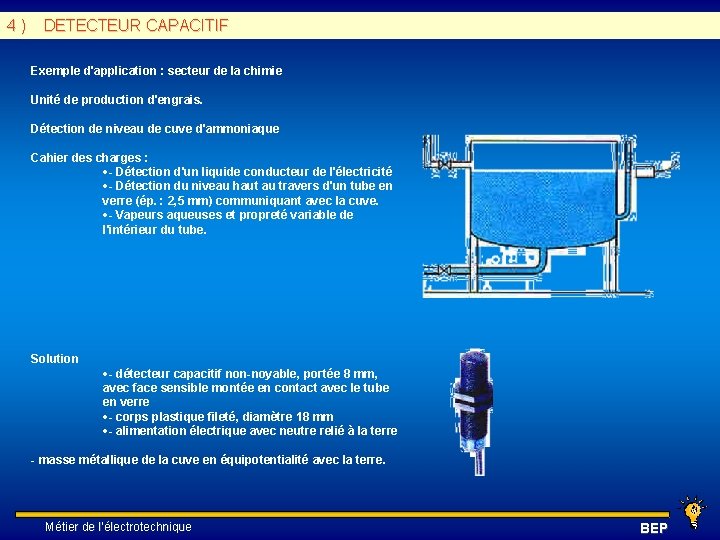 4 )   DETECTEUR CAPACITIF

Exemple d'application : secteur de la chimie

Unité de production d'engrais.

Détection de niveau de cuve d'ammoniaque

Cahier des charges :
•- Détection d'un liquide conducteur de l'électricité
•- Détection du niveau haut au travers d'un tube en verre (ép. : 2,5 mm) communiquant avec la cuve.
•- Vapeurs aqueuses et propreté variable de l'intérieur du tube.

Solution
•- détecteur capacitif non-noyable, portée 8 mm, avec face sensible montée en contact avec le tube en verre
•- corps plastique fileté, diamètre 18 mm
•- alimentation électrique avec neutre relié à la terre

- masse métallique de la cuve en équipotentialité avec la terre.

Métier de l'électrotechnique

BEP