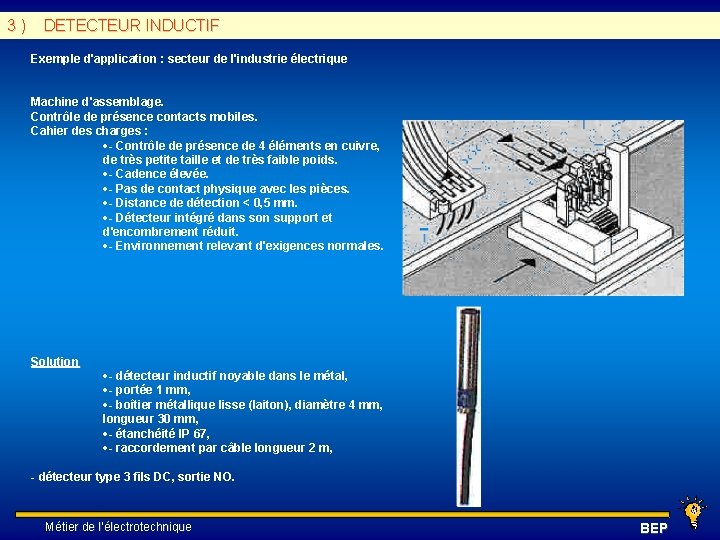 3 ) DETECTEUR INDUCTIF

Exemple d'application : secteur de l'industrie électrique

Machine d'assemblage.
Contrôle de présence contacts mobiles.
Cahier des charges :
•- Contrôle de présence de 4 éléments en cuivre, de très petite taille et de très faible poids.
•- Cadence élevée.
•- Pas de contact physique avec les pièces.
•- Distance de détection < 0,5 mm.
•- Détecteur intégré dans son support et d'encombrement réduit.
•- Environnement relevant d'exigences normales.

Solution
•- détecteur inductif noyable dans le métal,
•- portée 1 mm,
•- boîtier métallique lisse (laiton), diamètre 4 mm, longueur 30 mm,
•- étanchéité IP 67,
•- raccordement par câble longueur 2 m,

- détecteur type 3 fils DC, sortie NO.

Métier de l'électrotechnique

BEP