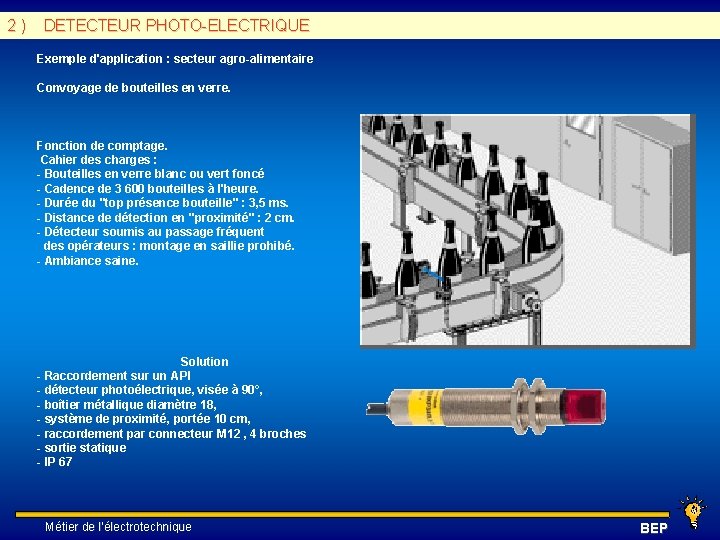 2 ) DETECTEUR PHOTO-ELECTRIQUE

Exemple d'application : secteur agro-alimentaire

Convoyage de bouteilles en verre.

Fonction de comptage.
Cahier des charges :
- Bouteilles en verre blanc ou vert foncé
- Cadence de 3 600 bouteilles à l'heure.
- Durée du "top présence bouteille" : 3,5 ms.
- Distance de détection en "proximité" : 2 cm.
- Détecteur soumis au passage fréquent des opérateurs : montage en saillie prohibé.
- Ambiance saine.

Solution
- Raccordement sur un API
- détecteur photoélectrique, visée à 90°,
- boîtier métallique diamètre 18,
- système de proximité, portée 10 cm,
- raccordement par connecteur M12 , 4 broches
- sortie statique
- IP 67

Métier de l'électrotechnique

BEP