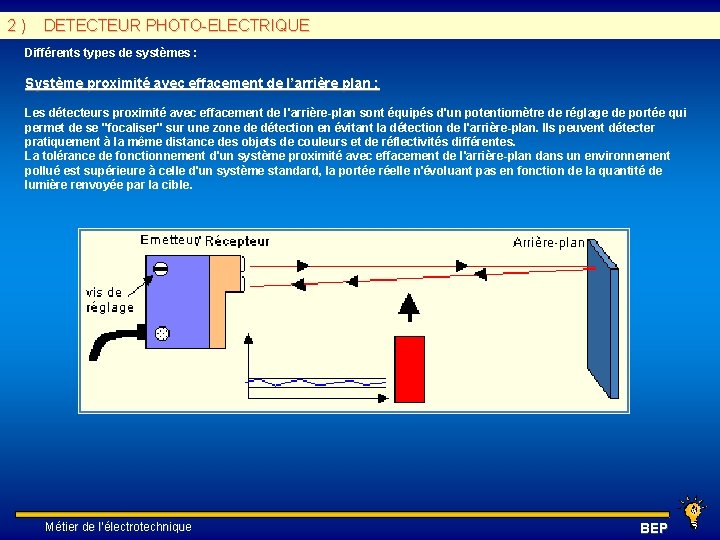 2 ) DETECTEUR PHOTO-ELECTRIQUE

Différents types de systèmes :

Système proximité avec effacement de l'arrière plan :

Les détecteurs proximité avec effacement de l'arrière-plan sont équipés d'un potentiomètre de réglage de portée qui permet de se "focaliser" sur une zone de détection en évitant la détection de l'arrière-plan. Ils peuvent détecter pratiquement à la même distance des objets de couleurs et de réflectivités différentes.
La tolérance de fonctionnement d'un système proximité avec effacement de l'arrière-plan dans un environnement pollué est supérieure à celle d'un système standard, la portée réelle n'évoluant pas en fonction de la quantité de lumière renvoyée par la cible.

Emetteur/ Récepteur

Arrière-plan

vis de réglage

Métier de l'électrotechnique

BEP