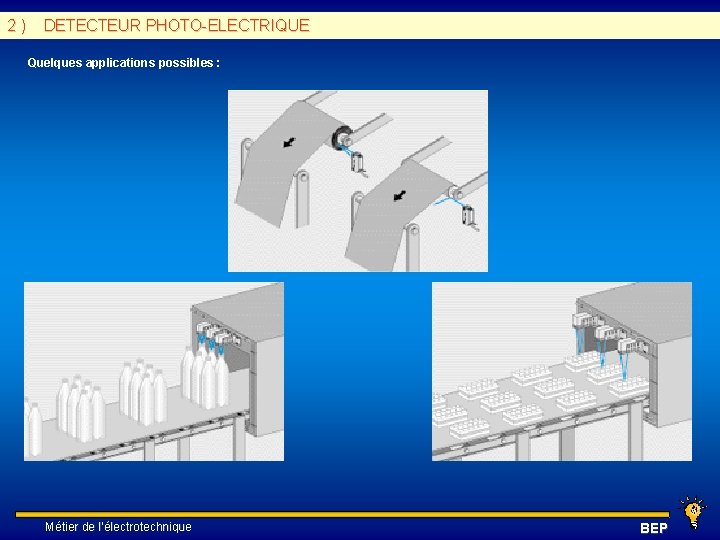 2 ) DETECTEUR PHOTO-ELECTRIQUE

Quelques applications possibles :

Métier de l'électrotechnique

BEP