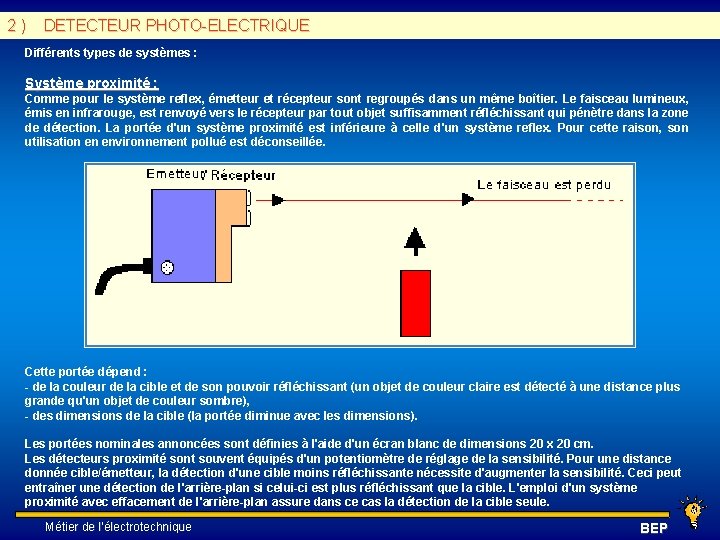 2 ) DETECTEUR PHOTO-ELECTRIQUE

Différents types de systèmes :

Système proximité :
Comme pour le système reflex, émetteur et récepteur sont regroupés dans un même boîtier. Le faisceau lumineux, émis en infrarouge, est renvoyé vers le récepteur par tout objet suffisamment réfléchissant qui pénètre dans la zone de détection. La portée d'un système proximité est inférieure à celle d'un système reflex. Pour cette raison, son utilisation en environnement pollué est déconseillée.

Emetteur/ Récepteur

Le faisceau est perdu

Cette portée dépend :
- de la couleur de la cible et de son pouvoir réfléchissant (un objet de couleur claire est détecté à une distance plus grande qu'un objet de couleur sombre),
- des dimensions de la cible (la portée diminue avec les dimensions).

Les portées nominales annoncées sont définies à l'aide d'un écran blanc de dimensions 20 x 20 cm.
Les détecteurs proximité sont souvent équipés d'un potentiomètre de réglage de la sensibilité. Pour une distance donnée cible/émetteur, la détection d'une cible moins réfléchissante nécessite d'augmenter la sensibilité. Ceci peut entraîner une détection de l'arrière-plan si celui-ci est plus réfléchissant que la cible. L'emploi d'un système proximité avec effacement de l'arrière-plan assure dans ce cas la détection de la cible seule.

Métier de l'électrotechnique

BEP