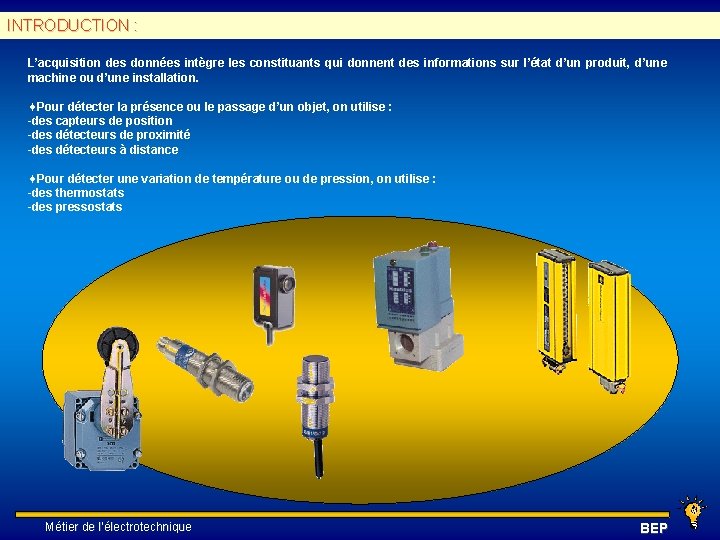 INTRODUCTION :

L'acquisition des données intègre les constituants qui donnent des informations sur l'état d'un produit, d'une machine ou d'une installation.

♦Pour détecter la présence ou le passage d'un objet, on utilise :
-des capteurs de position
-des détecteurs de proximité
-des détecteurs à distance

♦Pour détecter une variation de température ou de pression, on utilise :
-des thermostats
-des pressostats

Métier de l'électrotechnique

BEP