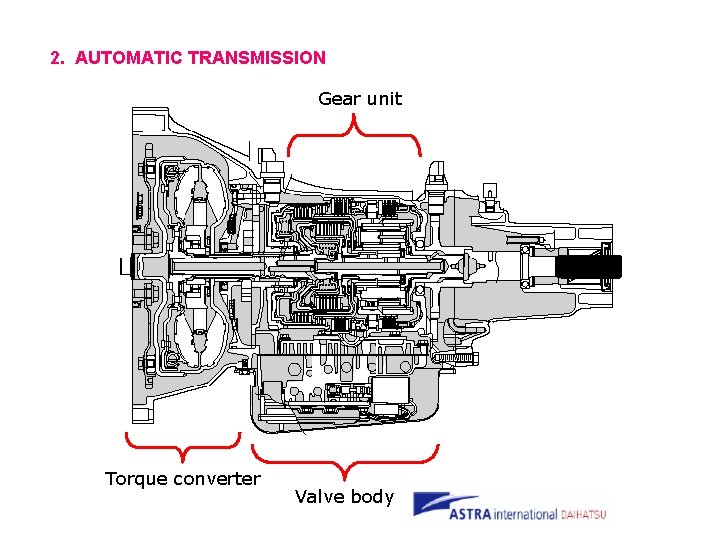 2. AUTOMATIC TRANSMISSION

Gear unit

Torque converter

Valve body

ASTRA international DAIHATSU