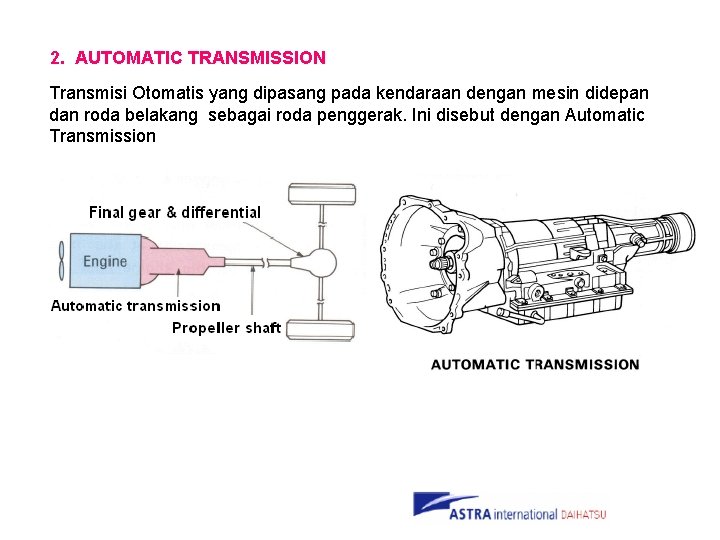 2. AUTOMATIC TRANSMISSION

Transmisi Otomatis yang dipasang pada kendaraan dengan mesin didepan dan roda belakang sebagai roda penggerak. Ini disebut dengan Automatic Transmission

Final gear & differential

Engine

Automatic transmission

Propeller shaft

AUTOMATIC TRANSMISSION

ASTRA international DAIHATSU