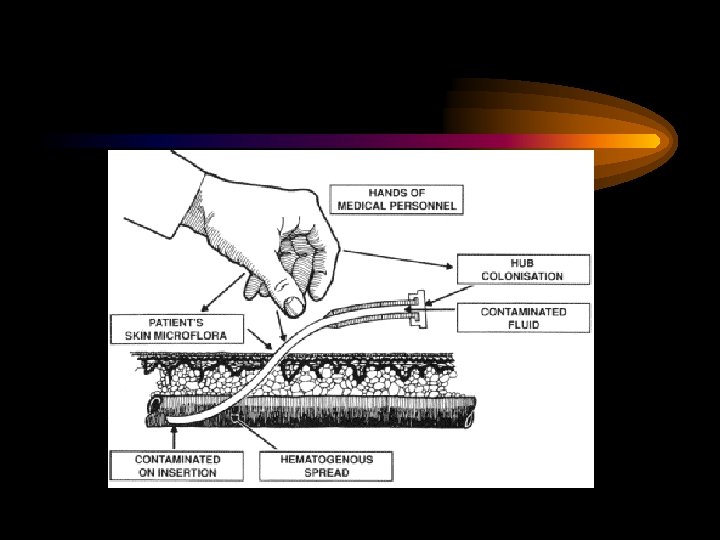 HANDS OF MEDICAL PERSONNEL

HUB COLONISATION

CONTAMINATED FLUID

PATIENT'S SKIN MICROFLORA

CONTAMINATED ON INSERTION

HEMATOGENOUS SPREAD