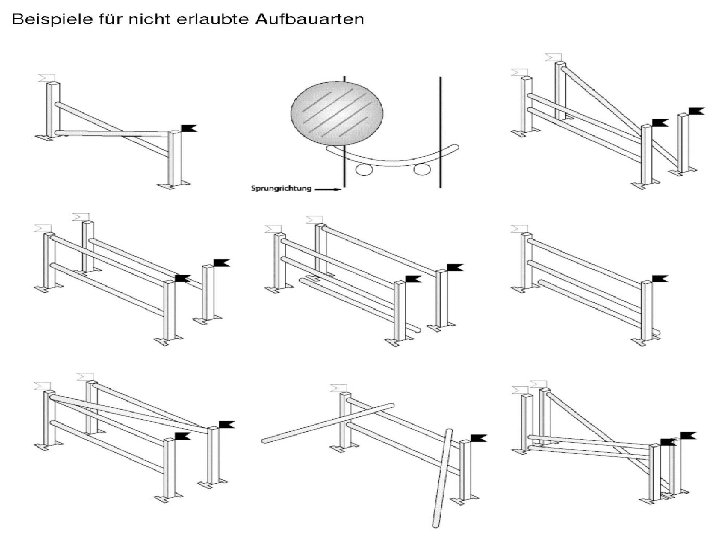 Beispiele für nicht erlaubte Aufbauarten

Sprungrichtung