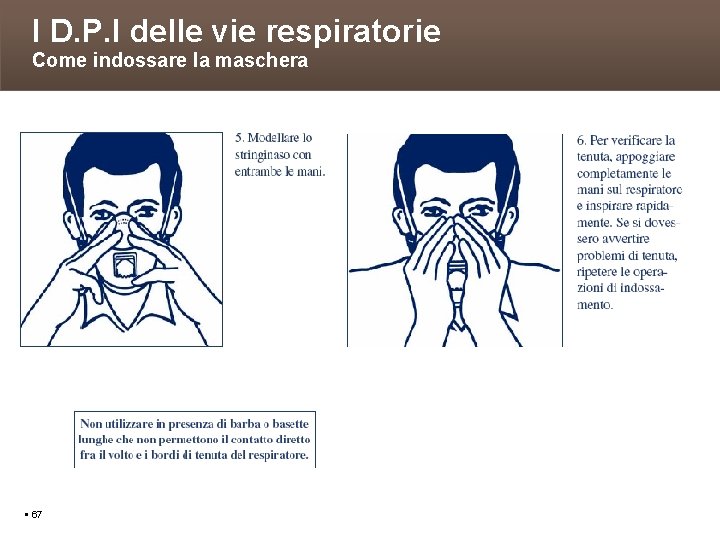 I D.P.I delle vie respiratorie
Come indossare la maschera

5. Modellare lo stringinaso con entrambe le mani.

6. Per verificare la tenuta, appoggiare completamente le mani sul respiratore e inspirare rapidamente. Se si dovessero avvertire problemi di tenuta, ripetere le operazioni di indossamento.

Non utilizzare in presenza di barba o basette lunghe che non permettono il contatto diretto fra il volto e i bordi di tenuta del respiratore.

▪ 67