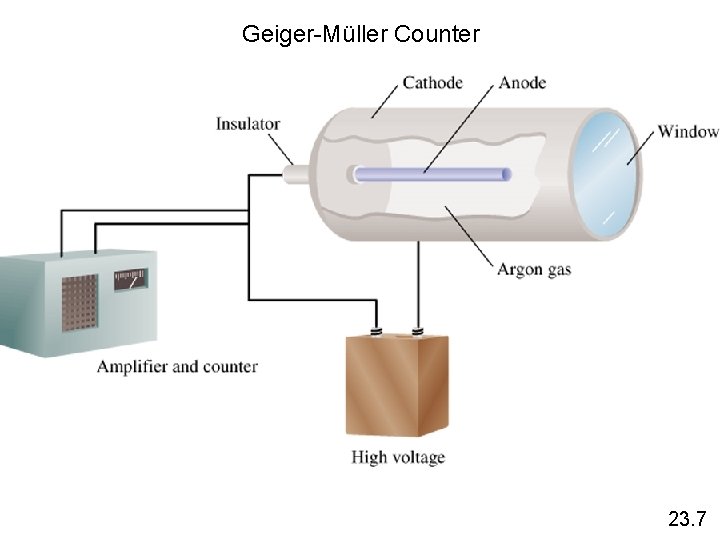 Geiger-Müller Counter

Cathode
Anode
Insulator
Window
Argon gas
Amplifier and counter
High voltage

23.7