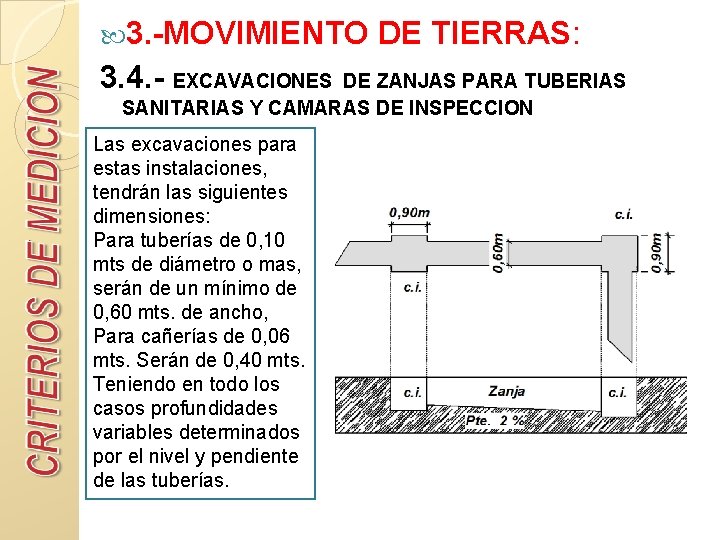 CRITERIOS DE MEDICION

3.-MOVIMIENTO DE TIERRAS:

3.4.- EXCAVACIONES DE ZANJAS PARA TUBERIAS SANITARIAS Y CAMARAS DE INSPECCION

Las excavaciones para estas instalaciones, tendrán las siguientes dimensiones:
Para tuberías de 0,10 mts de diámetro o mas, serán de un mínimo de 0,60 mts. de ancho, Para cañerías de 0,06 mts. Serán de 0,40 mts. Teniendo en todo los casos profundidades variables determinados por el nivel y pendiente de las tuberías.

0,90m
c.i.
0,60m
0,90m
c.i.
c.i.
Zanja
c.i.
Pte. 2 %