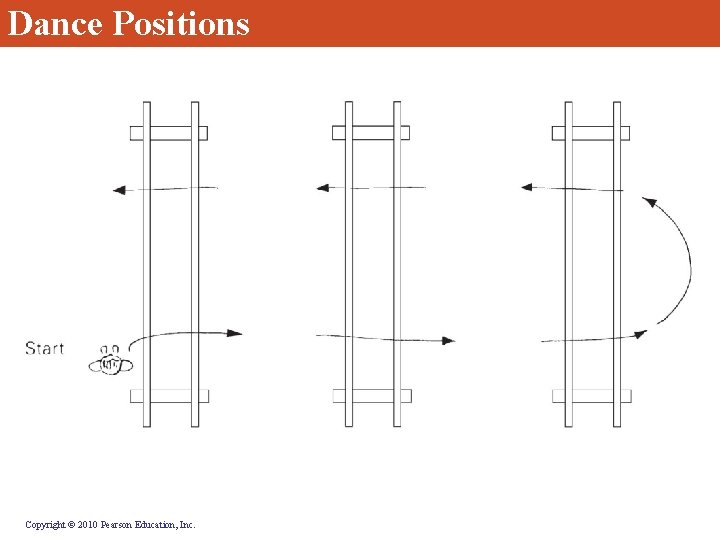 Dance Positions

Start

Copyright © 2010 Pearson Education, Inc.