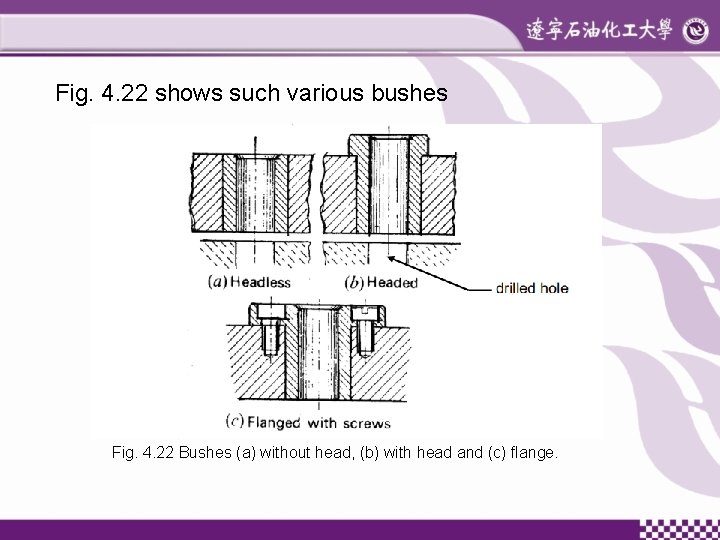 遼寧石油化工大學

Fig. 4.22 shows such various bushes

(a) Headless

(b) Headed

drilled hole

(c) Flanged with screws

Fig. 4.22 Bushes (a) without head, (b) with head and (c) flange.