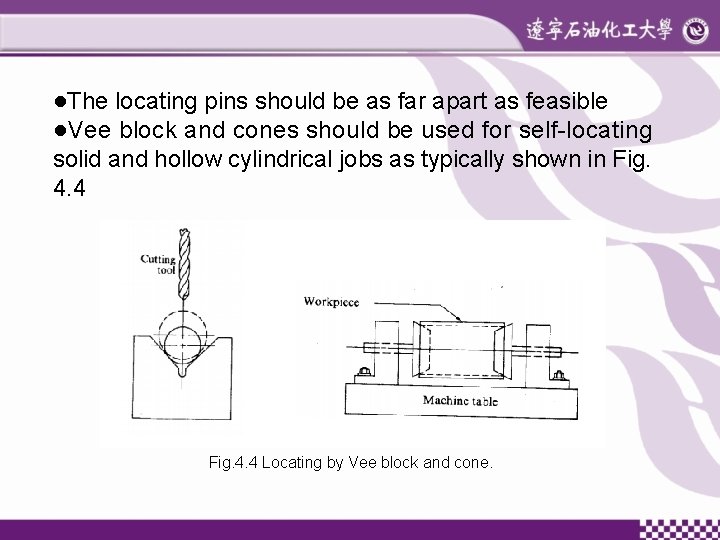 遼寧石油化工大學

●The locating pins should be as far apart as feasible
●Vee block and cones should be used for self-locating solid and hollow cylindrical jobs as typically shown in Fig. 4.4

Cutting tool

Workpiece

Machine table

Fig.4.4 Locating by Vee block and cone.