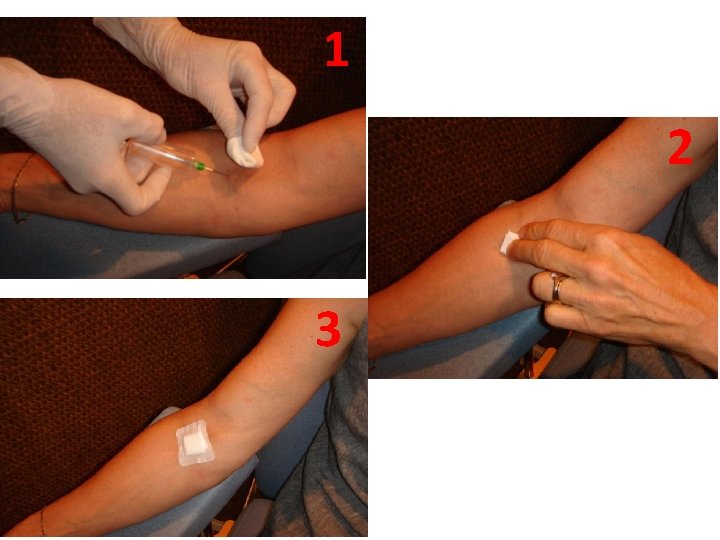 1

2

3