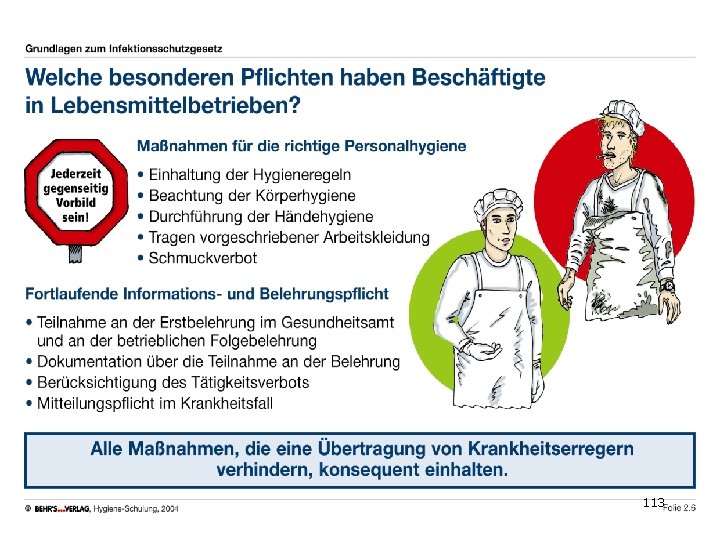 Grundlagen zum Infektionsschutzgesetz

Welche besonderen Pflichten haben Beschäftigte in Lebensmittelbetrieben?

Jederzeit gegenseitig Vorbild sein!

Maßnahmen für die richtige Personalhygiene

• Einhaltung der Hygieneregeln
• Beachtung der Körperhygiene
• Durchführung der Händehygiene
• Tragen vorgeschriebener Arbeitskleidung
• Schmuckverbot

Fortlaufende Informations- und Belehrungspflicht

• Teilnahme an der Erstbelehrung im Gesundheitsamt und an der betrieblichen Folgebelehrung
• Dokumentation über die Teilnahme an der Belehrung
• Berücksichtigung des Tätigkeitsverbots
• Mitteilungspflicht im Krankheitsfall

Alle Maßnahmen, die eine Übertragung von Krankheitserregern verhindern, konsequent einhalten.

© BEHR'S...VERLAG, Hygiene-Schulung, 2004

113

Folie 2.6