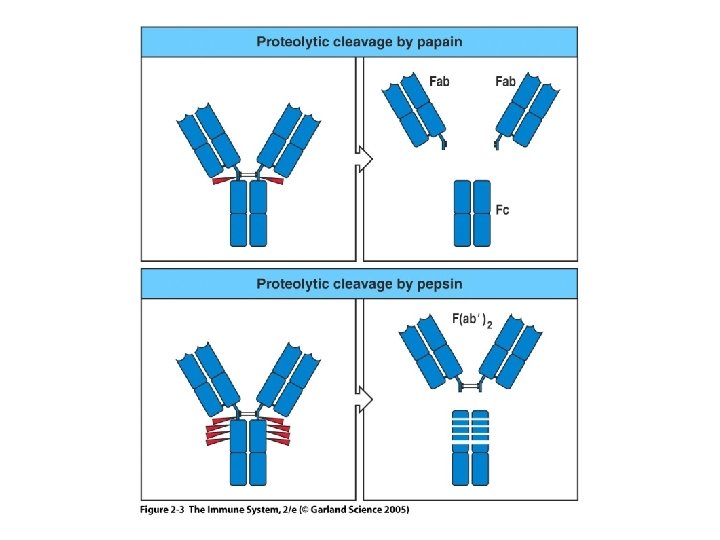 Proteolytic cleavage by papain

Fab

Fab

Fc

Proteolytic cleavage by pepsin

$F(ab')_2$

Figure 2-3 The Immune System, 2/e (© Garland Science 2005)