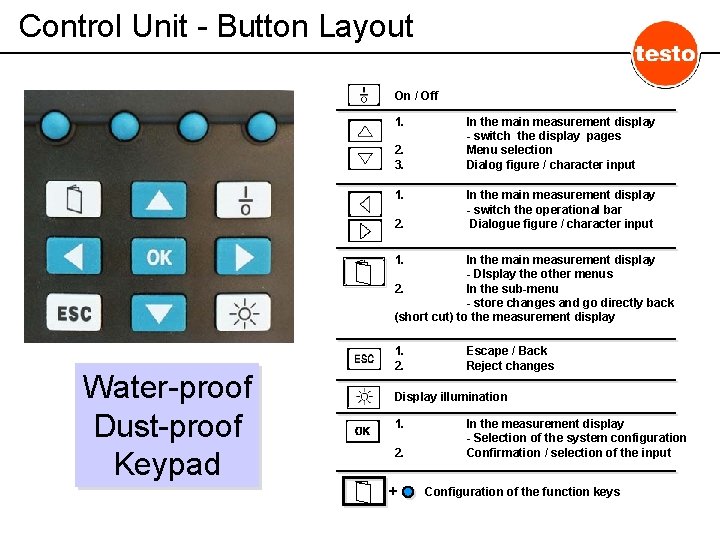 Control Unit - Button Layout

testo

OK

ESC

Water-proof Dust-proof Keypad

On / Off

1. In the main measurement display - switch the display pages
2. Menu selection
3. Dialog figure / character input

1. In the main measurement display - switch the operational bar
2. Dialogue figure / character input

1. In the main measurement display - DIsplay the other menus
2. In the sub-menu - store changes and go directly back (short cut) to the measurement display

ESC 1. Escape / Back
2. Reject changes

Display illumination

OK 1. In the measurement display - Selection of the system configuration
2. Confirmation / selection of the input

+ Configuration of the function keys