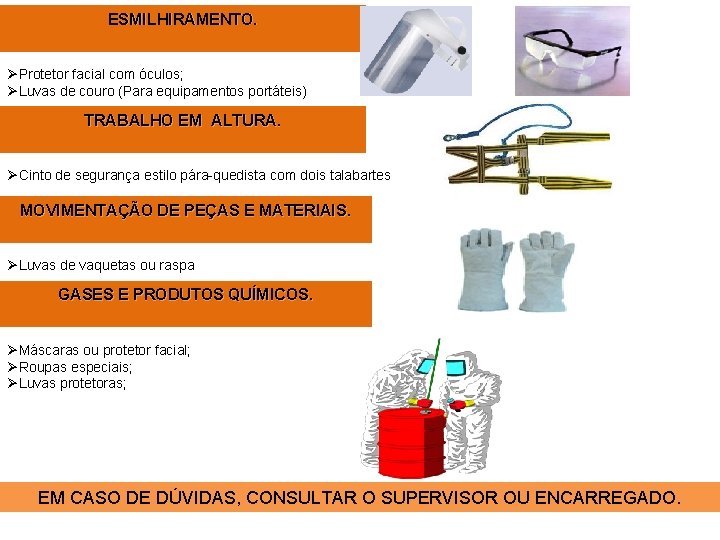 ESMILHIRAMENTO.

➢Protetor facial com óculos;
➢Luvas de couro (Para equipamentos portáteis)

TRABALHO EM ALTURA.

➢Cinto de segurança estilo pára-quedista com dois talabartes

MOVIMENTAÇÃO DE PEÇAS E MATERIAIS.

➢Luvas de vaquetas ou raspa

GASES E PRODUTOS QUÍMICOS.

➢Máscaras ou protetor facial;
➢Roupas especiais;
➢Luvas protetoras;

EM CASO DE DÚVIDAS, CONSULTAR O SUPERVISOR OU ENCARREGADO.