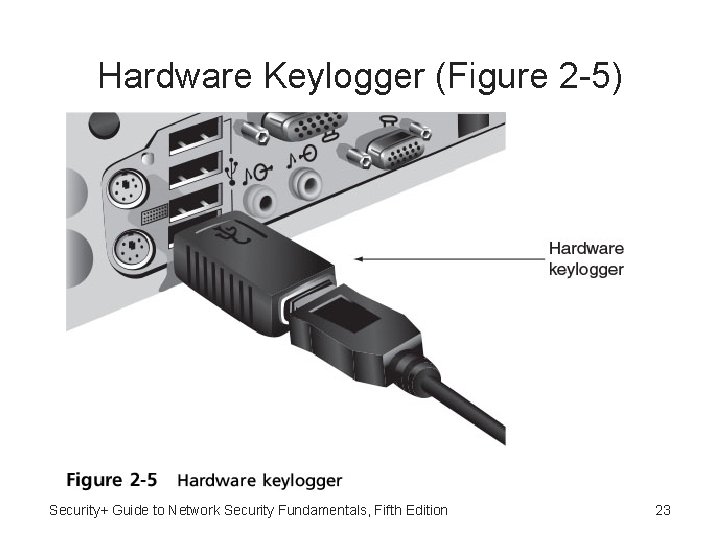 Hardware Keylogger (Figure 2-5)

Hardware keylogger

Figure 2-5 Hardware keylogger

Security+ Guide to Network Security Fundamentals, Fifth Edition

23