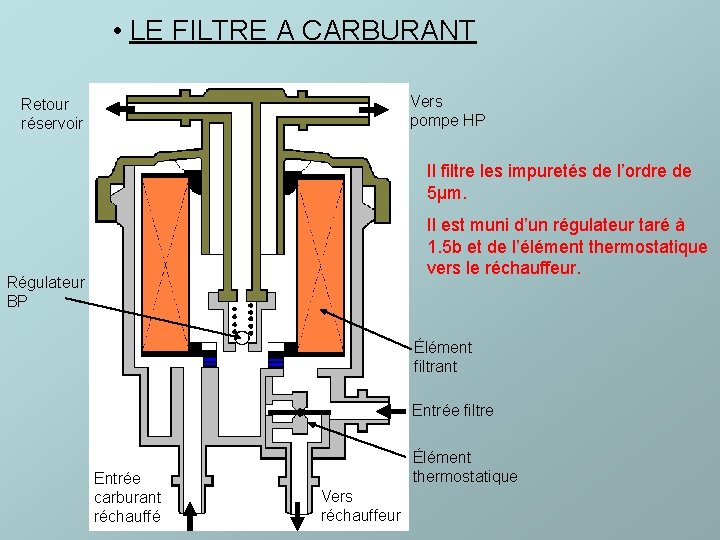 • LE FILTRE A CARBURANT

Retour réservoir

Vers pompe HP

Il filtre les impuretés de l'ordre de 5µm.

Il est muni d'un régulateur taré à 1.5b et de l'élément thermostatique vers le réchauffeur.

Régulateur BP

Élément filtrant

Entrée filtre

Élément thermostatique

Entrée carburant réchauffé

Vers réchauffeur