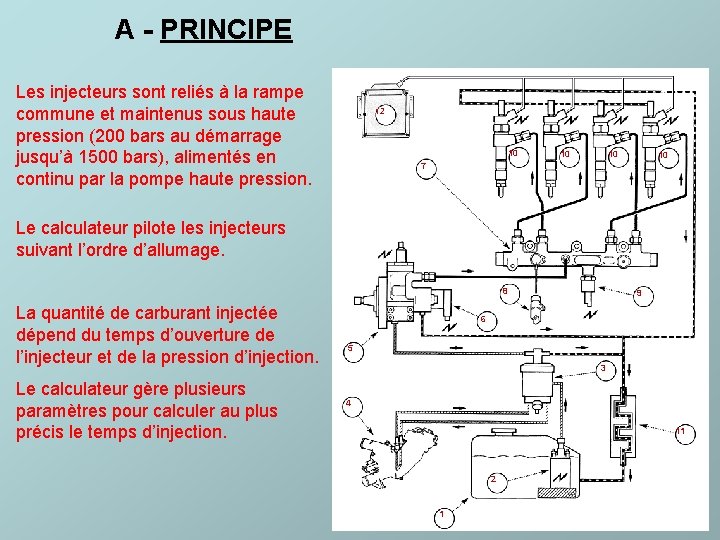 A - PRINCIPE

Les injecteurs sont reliés à la rampe commune et maintenus sous haute pression (200 bars au démarrage jusqu'à 1500 bars), alimentés en continu par la pompe haute pression.

Le calculateur pilote les injecteurs suivant l'ordre d'allumage.

La quantité de carburant injectée dépend du temps d'ouverture de l'injecteur et de la pression d'injection.

Le calculateur gère plusieurs paramètres pour calculer au plus précis le temps d'injection.

12
10
10
10
10
7
8
9
6
5
3
4
11
2
1