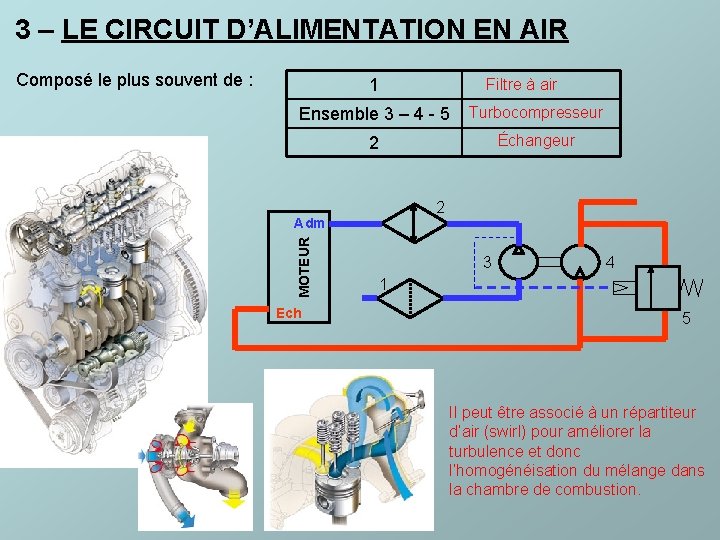 3 – LE CIRCUIT D'ALIMENTATION EN AIR

Composé le plus souvent de :

| 1 | Filtre à air |
|---|---|
| Ensemble 3 – 4 - 5 | Turbocompresseur |
| 2 | Échangeur |

MOTEUR
Adm
Ech
2
1
3
4
5

Il peut être associé à un répartiteur d'air (swirl) pour améliorer la turbulence et donc l'homogénéisation du mélange dans la chambre de combustion.